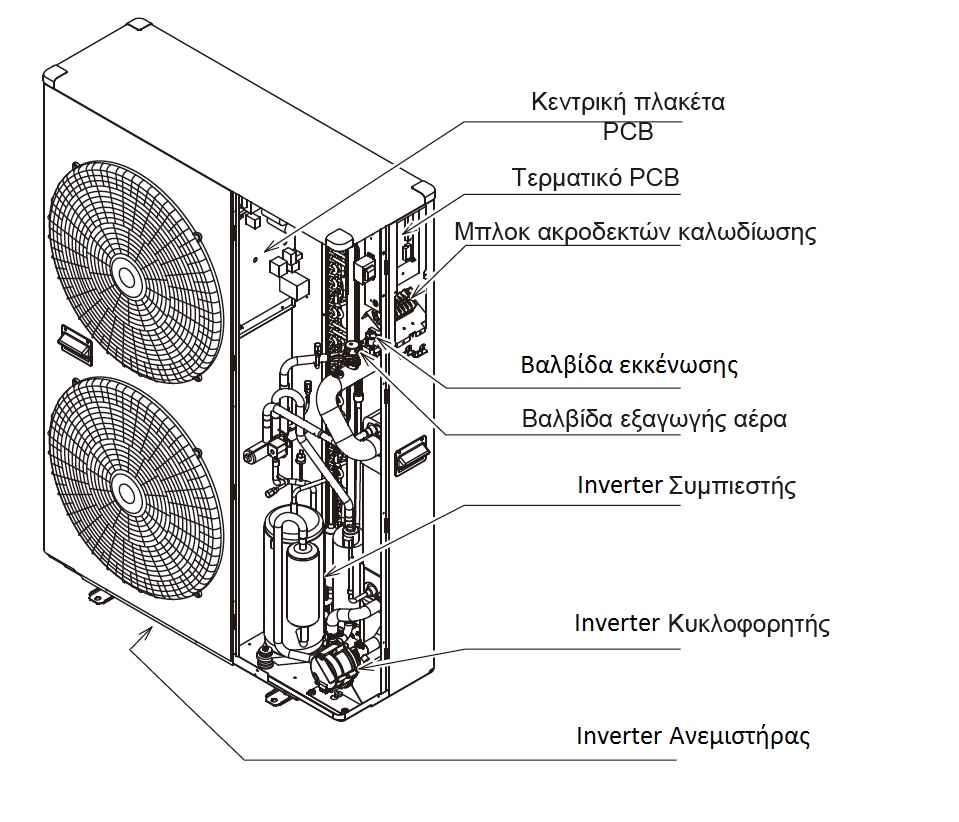 Κεντρική πλακέτα PCB

Τερματικό PCB

Μπλοκ ακροδεκτών καλωδίωσης

Βαλβίδα εκκένωσης

Βαλβίδα εξαγωγής αέρα

Inverter Συμπιεστής

Inverter Κυκλοφορητής

Inverter Ανεμιστήρας